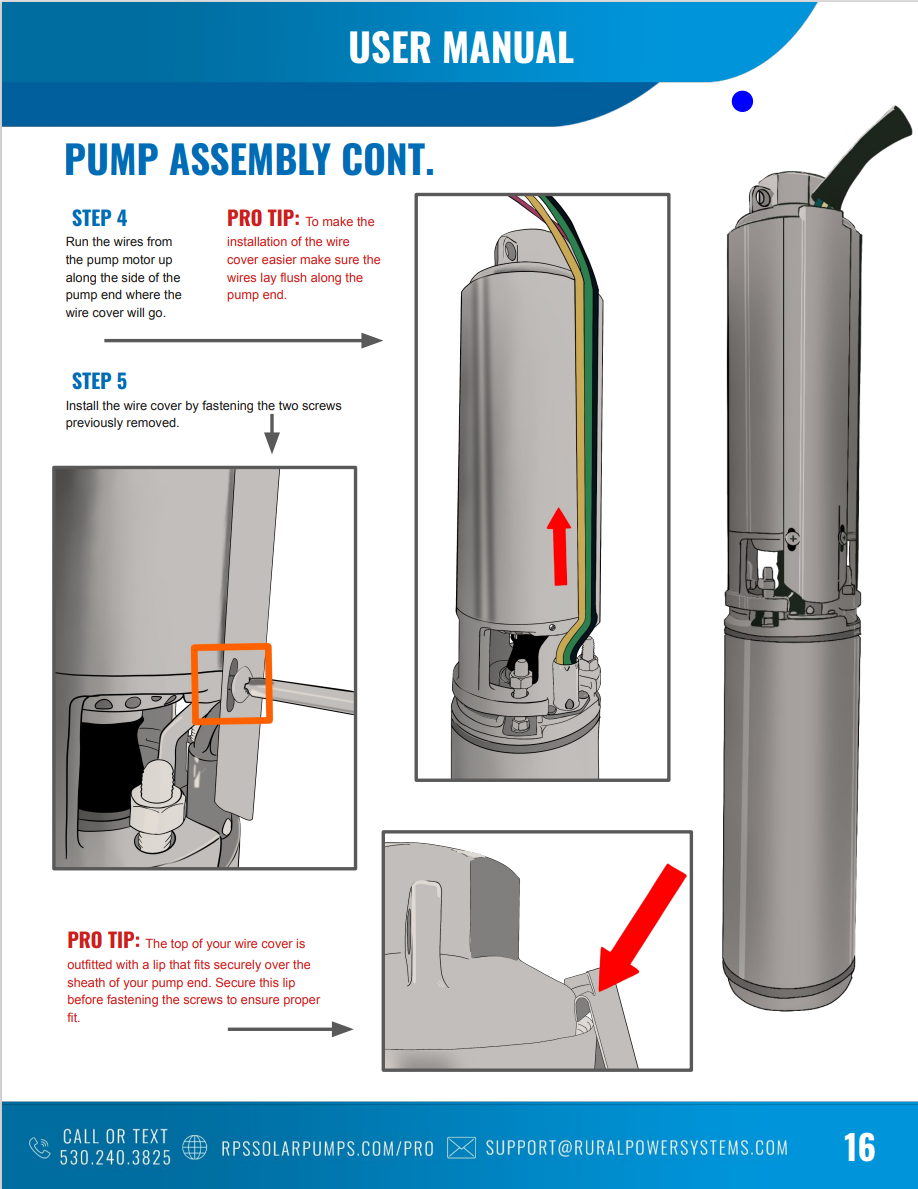 USER MANUAL

PUMP ASSEMBLY CONT.

STEP 4
Run the wires from the pump motor up along the side of the pump end where the wire cover will go.

PRO TIP: To make the installation of the wire cover easier make sure the wires lay flush along the pump end.

STEP 5
Install the wire cover by fastening the two screws previously removed.

PRO TIP: The top of your wire cover is outfitted with a lip that fits securely over the sheath of your pump end. Secure this lip before fastening the screws to ensure proper fit.

CALL OR TEXT 530.240.3825 RPSSOLARPUMPS.COM/PRO SUPPORT@RURALPOWERSYSTEMS.COM 16