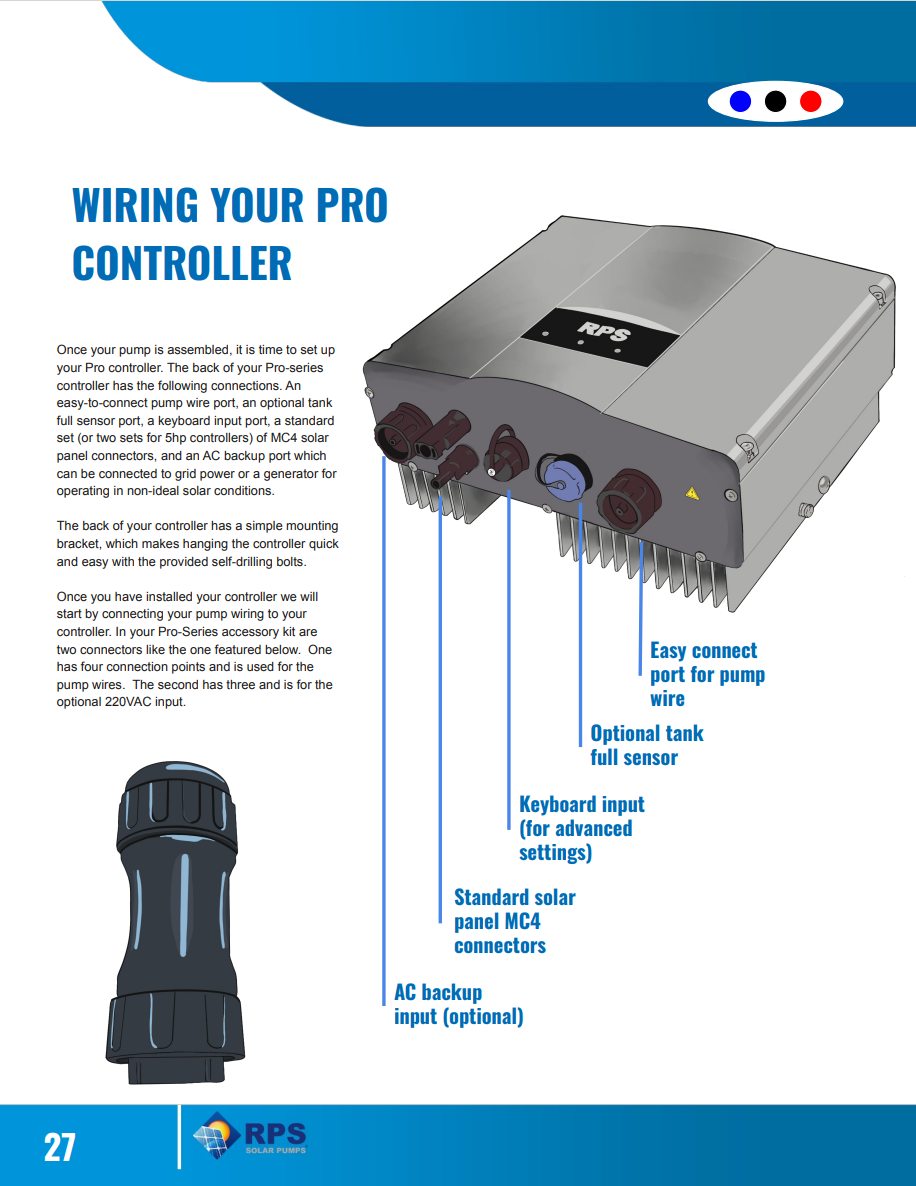 WIRING YOUR PRO CONTROLLER

Once your pump is assembled, it is time to set up your Pro controller. The back of your Pro-series controller has the following connections. An easy-to-connect pump wire port, an optional tank full sensor port, a keyboard input port, a standard set (or two sets for 5hp controllers) of MC4 solar panel connectors, and an AC backup port which can be connected to grid power or a generator for operating in non-ideal solar conditions.

The back of your controller has a simple mounting bracket, which makes hanging the controller quick and easy with the provided self-drilling bolts.

Once you have installed your controller we will start by connecting your pump wiring to your controller. In your Pro-Series accessory kit are two connectors like the one featured below. One has four connection points and is used for the pump wires. The second has three and is for the optional 220VAC input.

RPS

Easy connect port for pump wire

Optional tank full sensor

Keyboard input (for advanced settings)

Standard solar panel MC4 connectors

AC backup input (optional)

27

RPS SOLAR PUMPS