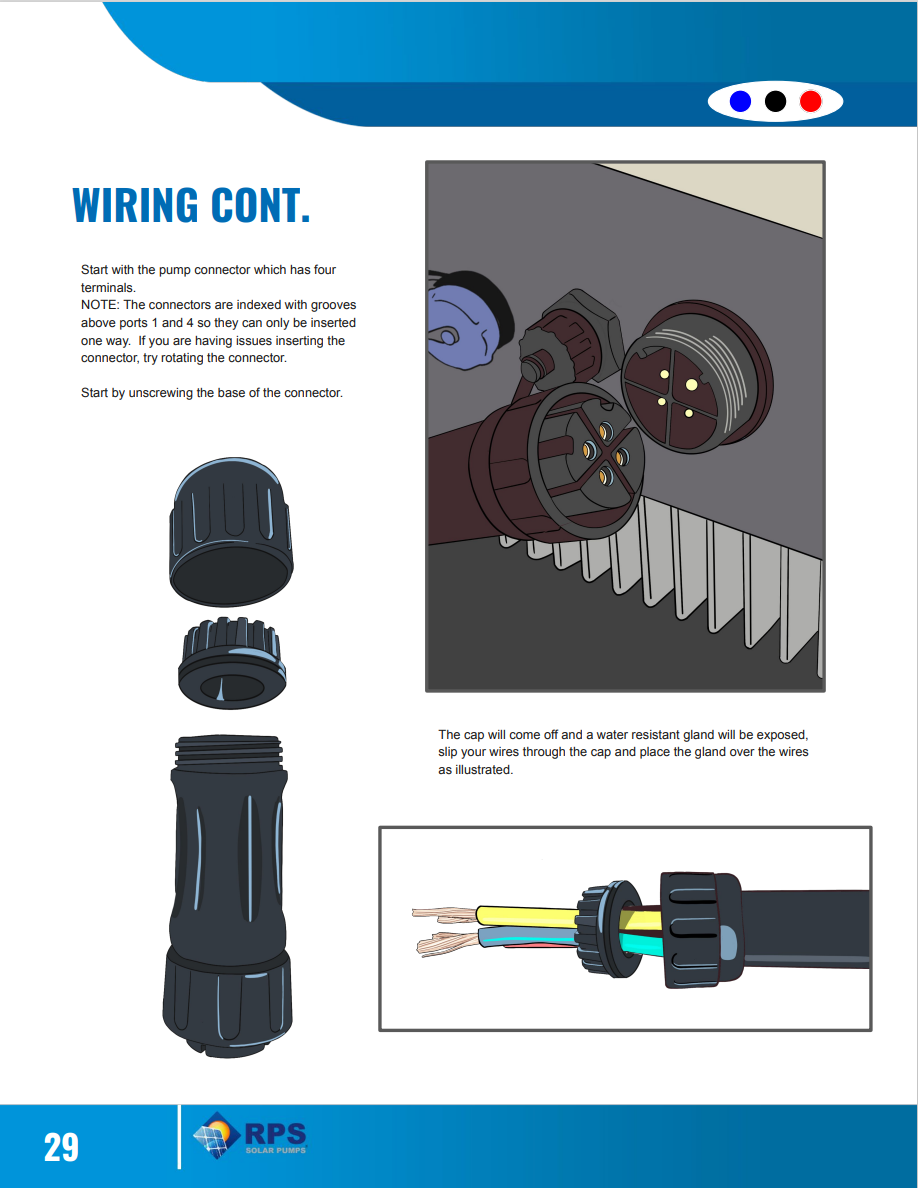 WIRING CONT.

Start with the pump connector which has four terminals.
NOTE: The connectors are indexed with grooves above ports 1 and 4 so they can only be inserted one way. If you are having issues inserting the connector, try rotating the connector.

Start by unscrewing the base of the connector.

The cap will come off and a water resistant gland will be exposed, slip your wires through the cap and place the gland over the wires as illustrated.

29

RPS
SOLAR PUMPS