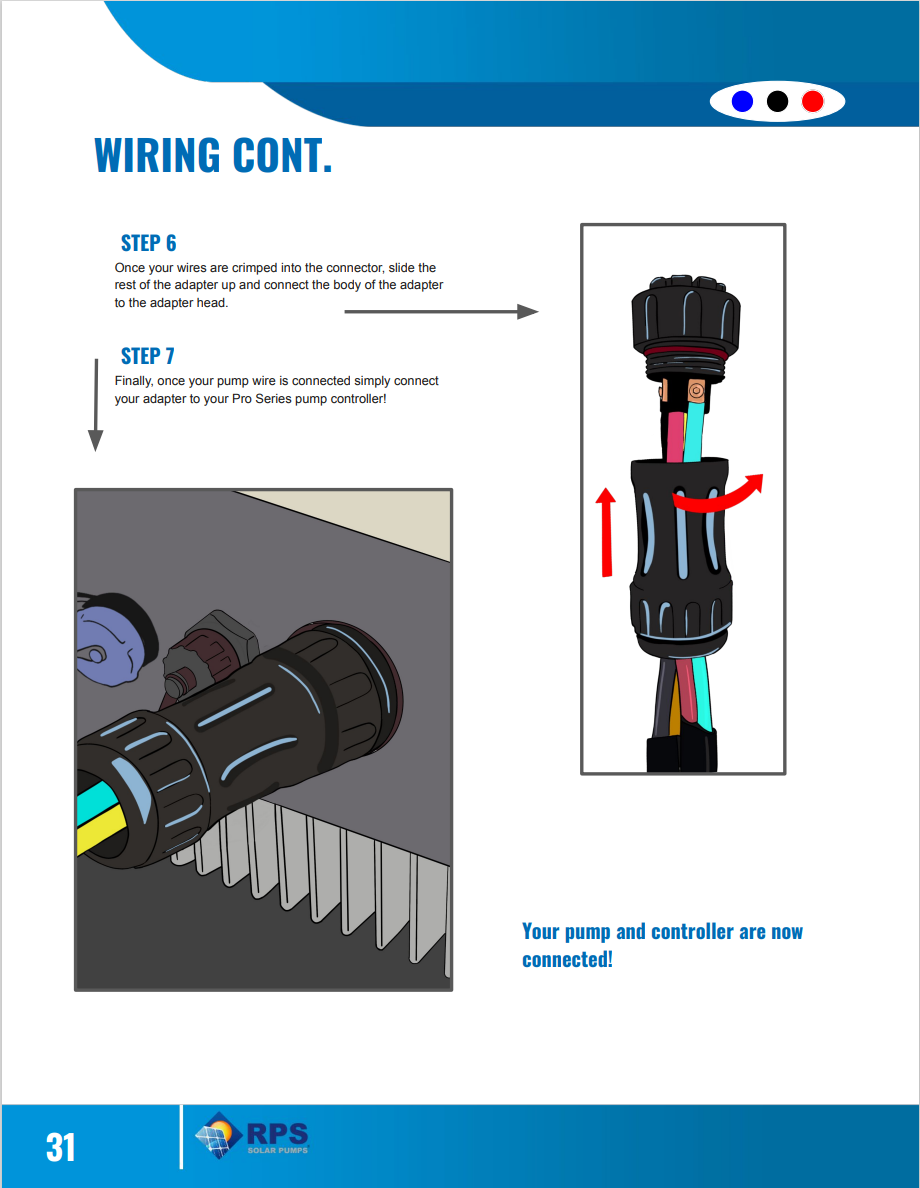 WIRING CONT.

STEP 6
Once your wires are crimped into the connector, slide the rest of the adapter up and connect the body of the adapter to the adapter head.

STEP 7
Finally, once your pump wire is connected simply connect your adapter to your Pro Series pump controller!

Your pump and controller are now connected!

31

RPS
SOLAR PUMPS