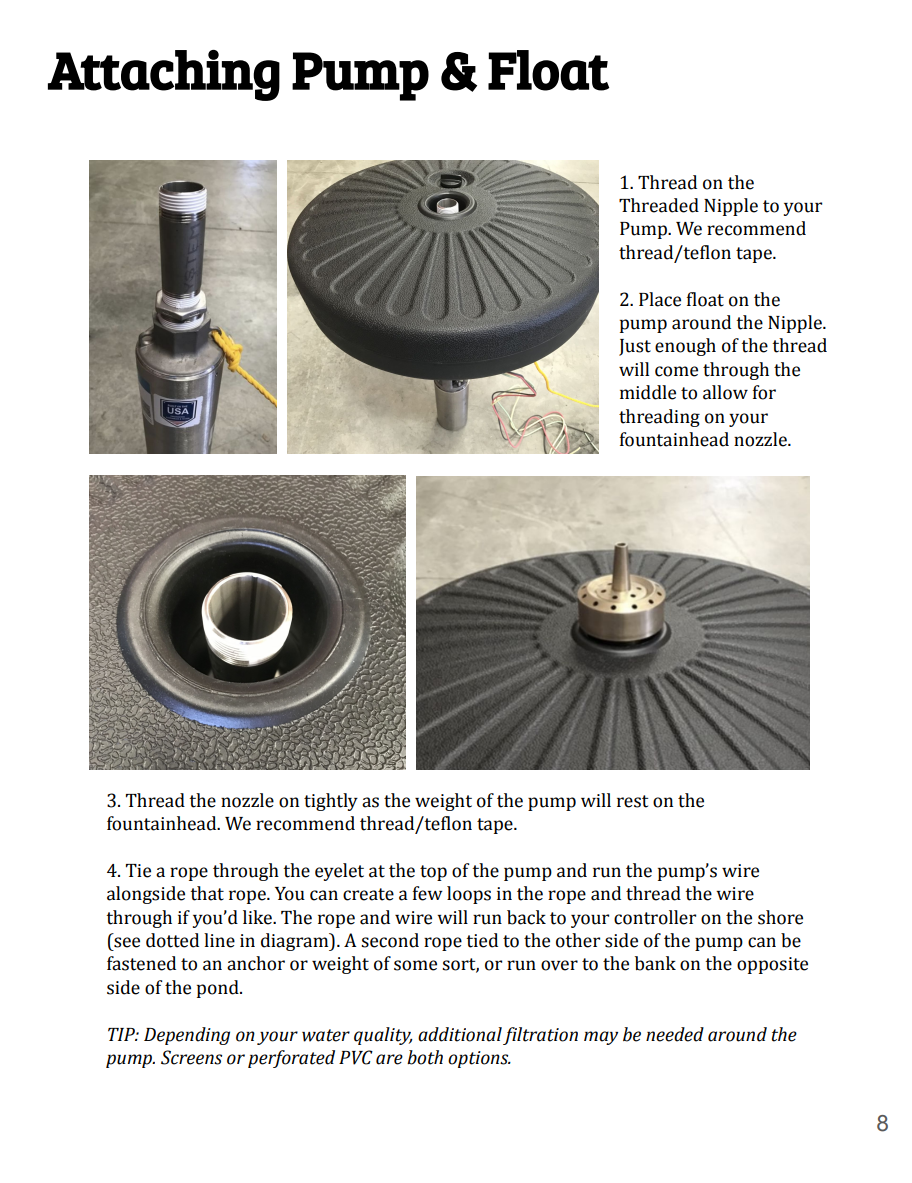 Attaching Pump & Float

USA

1. Thread on the Threaded Nipple to your Pump. We recommend thread/teflon tape.

2. Place float on the pump around the Nipple. Just enough of the thread will come through the middle to allow for threading on your fountainhead nozzle.

3. Thread the nozzle on tightly as the weight of the pump will rest on the fountainhead. We recommend thread/teflon tape.

4. Tie a rope through the eyelet at the top of the pump and run the pump's wire alongside that rope. You can create a few loops in the rope and thread the wire through if you'd like. The rope and wire will run back to your controller on the shore (see dotted line in diagram). A second rope tied to the other side of the pump can be fastened to an anchor or weight of some sort, or run over to the bank on the opposite side of the pond.

TIP: Depending on your water quality, additional filtration may be needed around the pump. Screens or perforated PVC are both options.

8