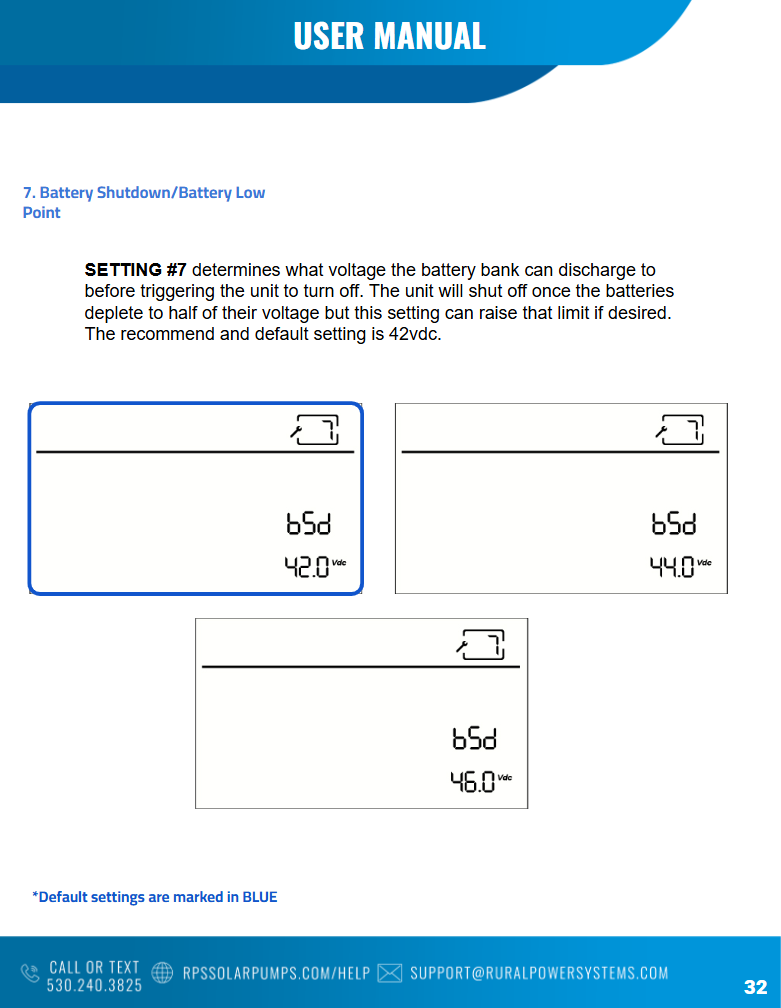 USER MANUAL

7. Battery Shutdown/Battery Low Point

**SETTING #7** determines what voltage the battery bank can discharge to before triggering the unit to turn off. The unit will shut off once the batteries deplete to half of their voltage but this setting can raise that limit if desired. The recommend and default setting is 42vdc.

7

bSd

42.0 Vdc

7

bSd

44.0 Vdc

7

bSd

46.0 Vdc

*Default settings are marked in BLUE

CALL OR TEXT 530.240.3825 RPSSOLARPUMPS.COM/HELP SUPPORT@RURALPOWERSYSTEMS.COM

32