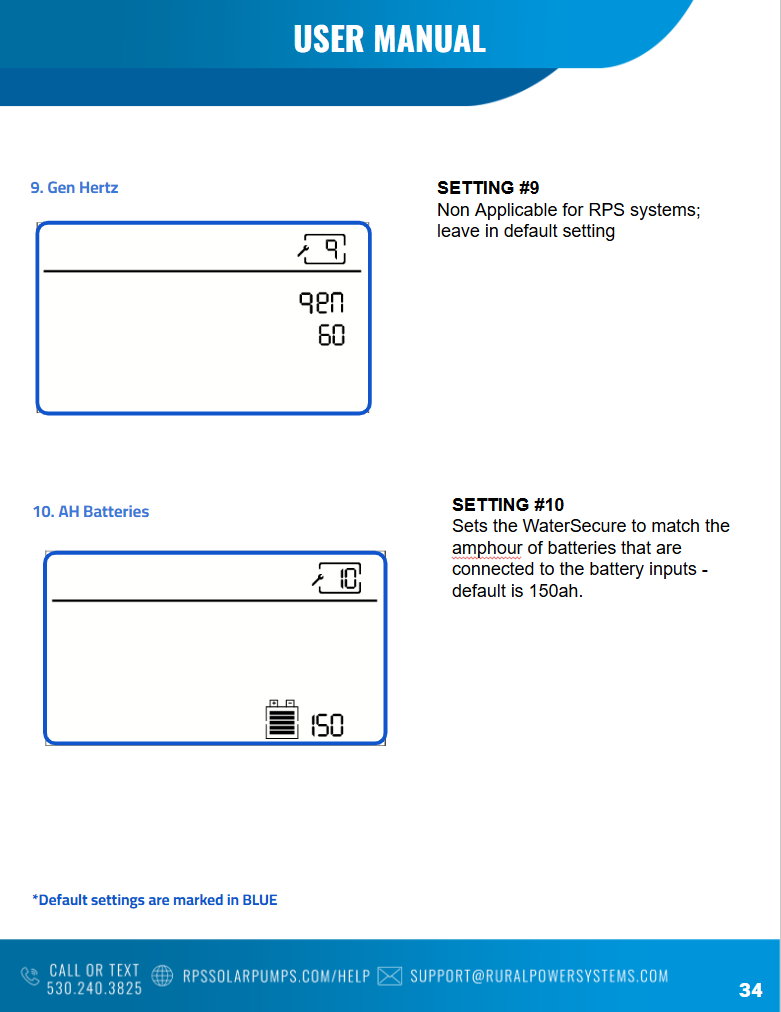 USER MANUAL

9. Gen Hertz

9

gen
60

SETTING #9
Non Applicable for RPS systems; leave in default setting

10. AH Batteries

10

150

SETTING #10
Sets the WaterSecure to match the amphour of batteries that are connected to the battery inputs - default is 150ah.

*Default settings are marked in BLUE

CALL OR TEXT 530.240.3825 RPSSOLARPUMPS.COM/HELP SUPPORT@RURALPOWERSYSTEMS.COM 34